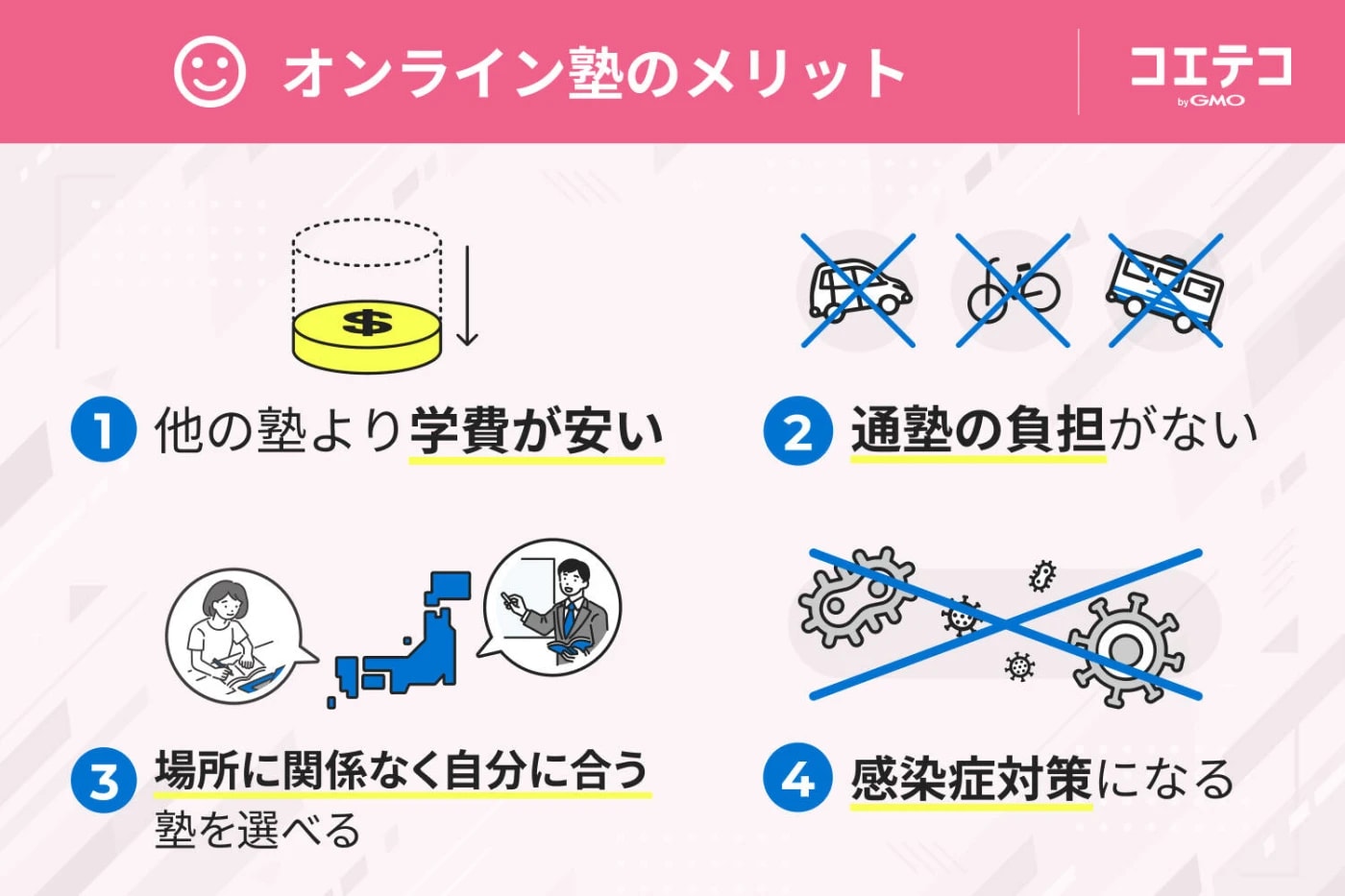 オンライン塾のメリット

コエテコ
by GMO

$

1 他の塾より学費が安い

2 通塾の負担がない

3 場所に関係なく自分に合う塾を選べる

4 感染症対策になる