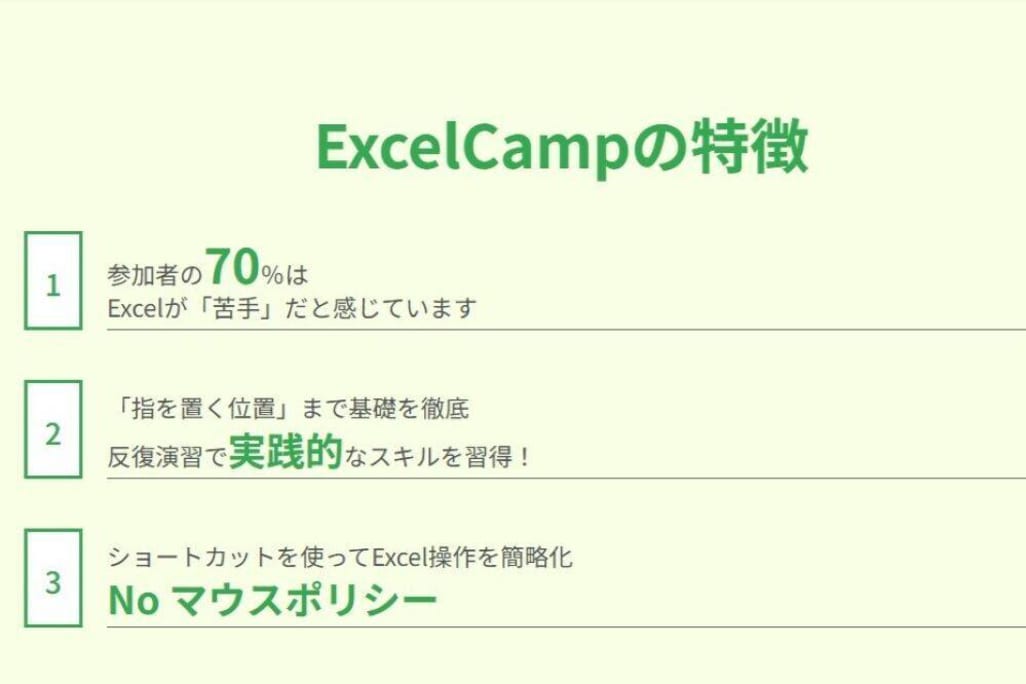 ExcelCampの特徴

1

参加者の70%は
Excelが「苦手」だと感じています

2

「指を置く位置」まで基礎を徹底
反復演習で実践的なスキルを習得！

3

ショートカットを使ってExcel操作を簡略化
No マウスポリシー